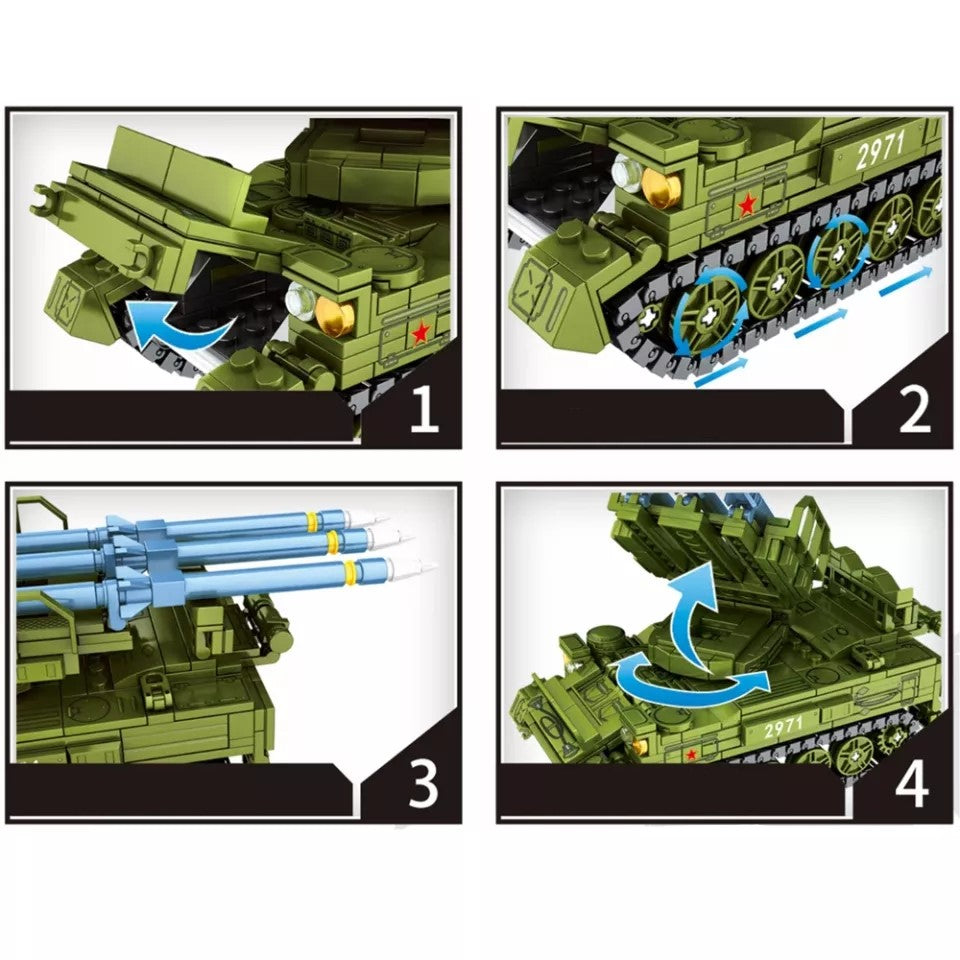 1

2971

2

3

2971

4