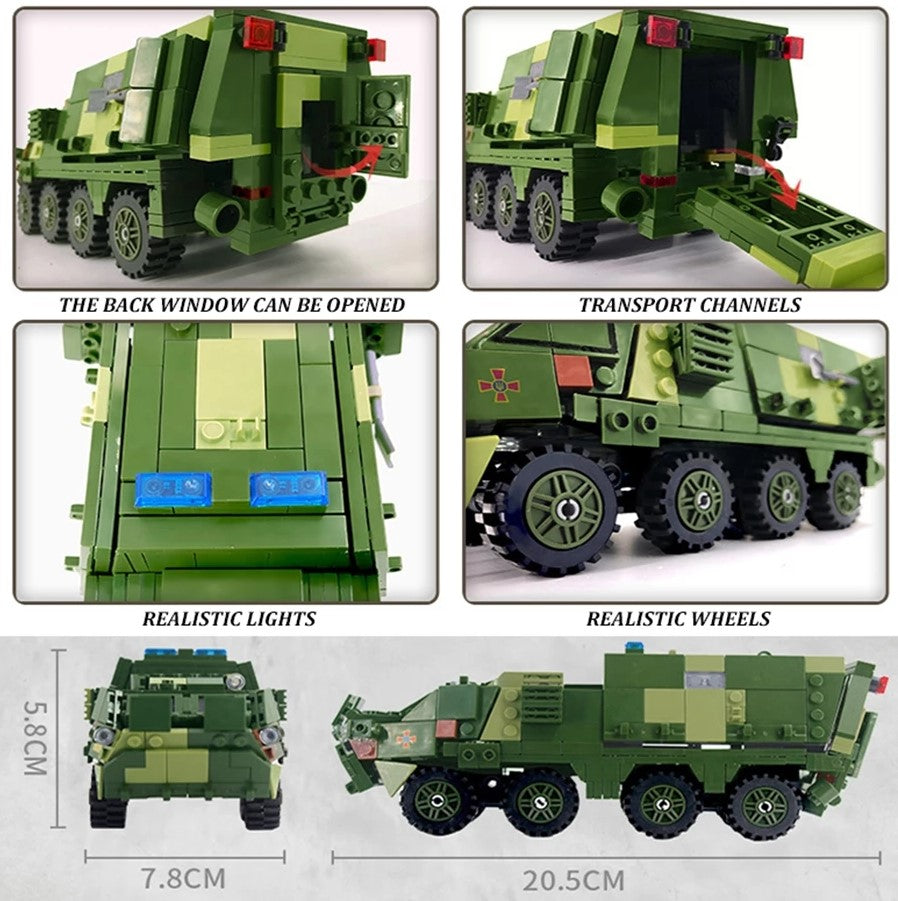 THE BACK WINDOW CAN BE OPENED

TRANSPORT CHANNELS

REALISTIC LIGHTS

REALISTIC WHEELS

5.8CM

7.8CM

20.5CM