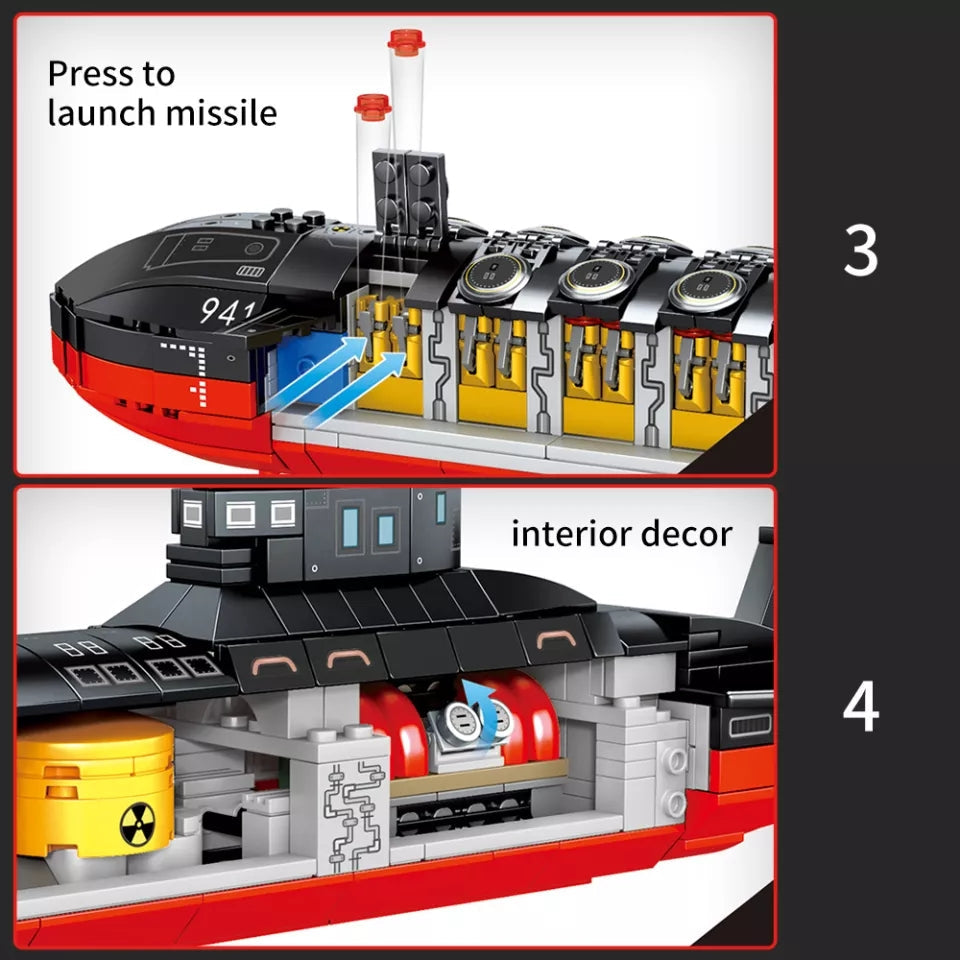 Press to launch missile

941

3

interior decor

4