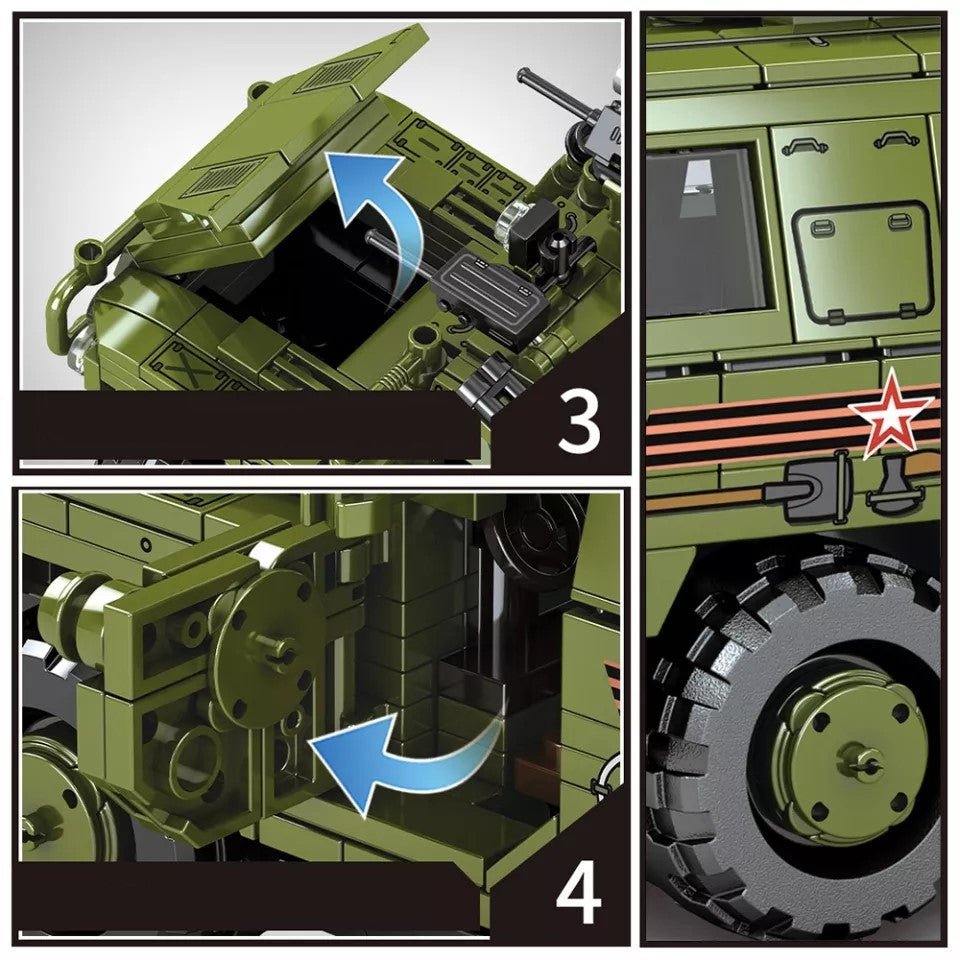 3

4