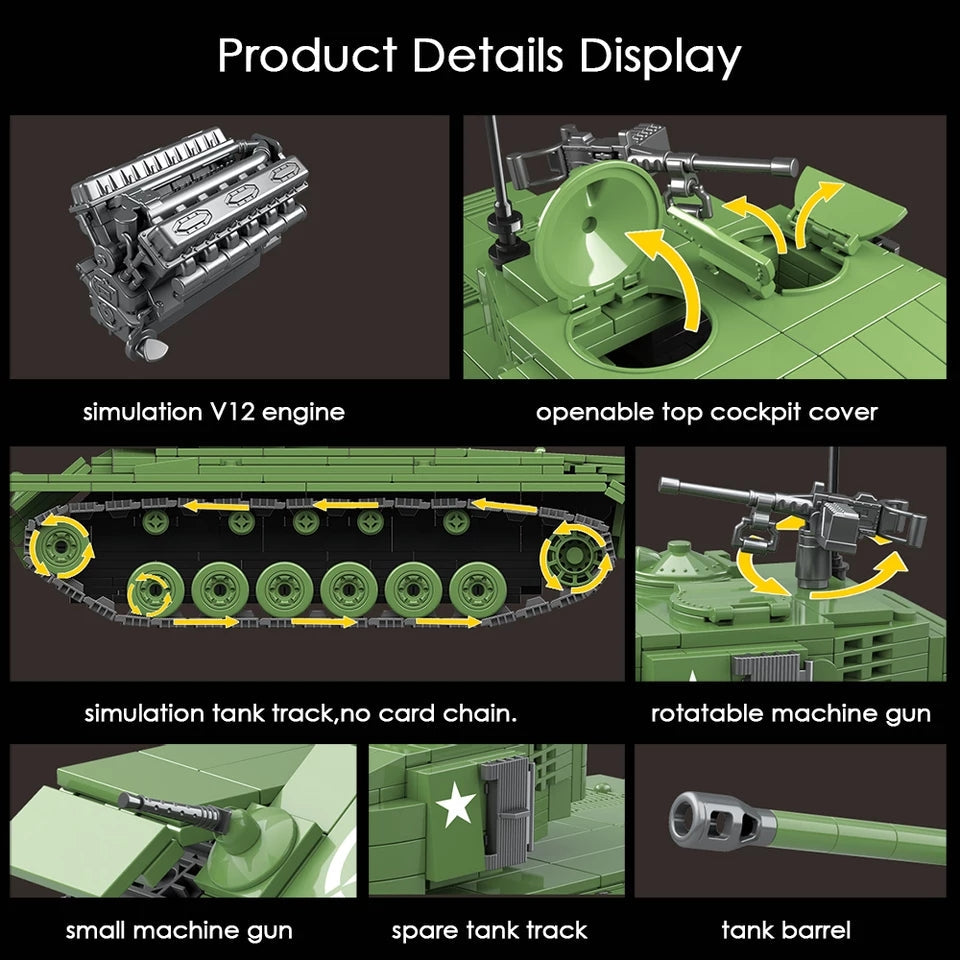 Product Details Display

simulation V12 engine

openable top cockpit cover

simulation tank track,no card chain.

rotatable machine gun

small machine gun

spare tank track

tank barrel