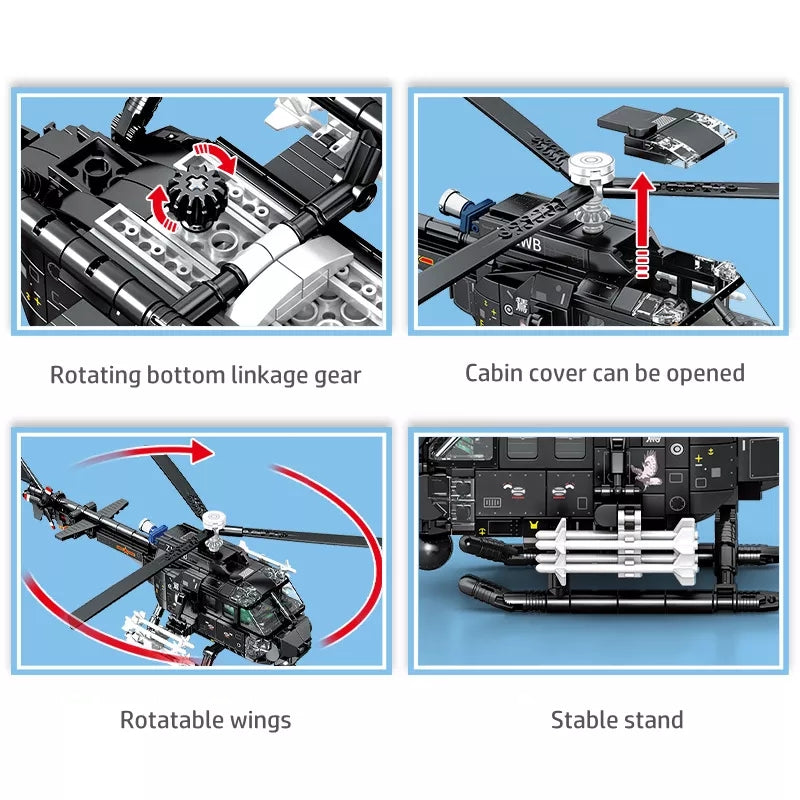 Rotating bottom linkage gear

Cabin cover can be opened

Rotatable wings

Stable stand