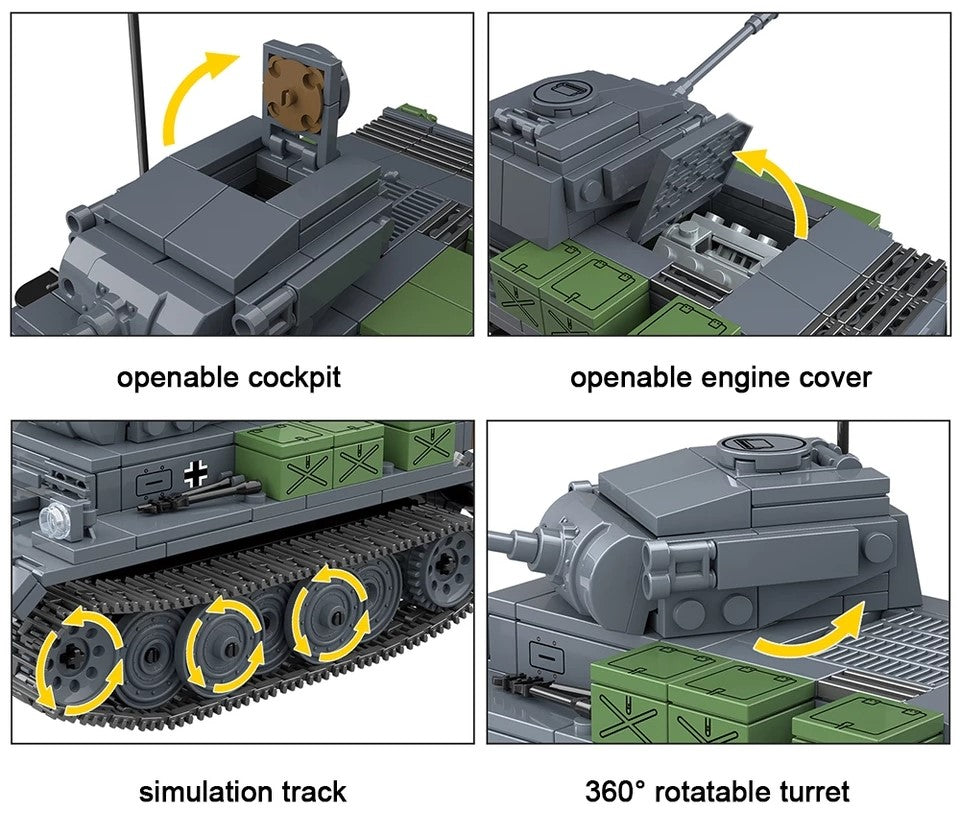 openable cockpit

openable engine cover

simulation track

360° rotatable turret