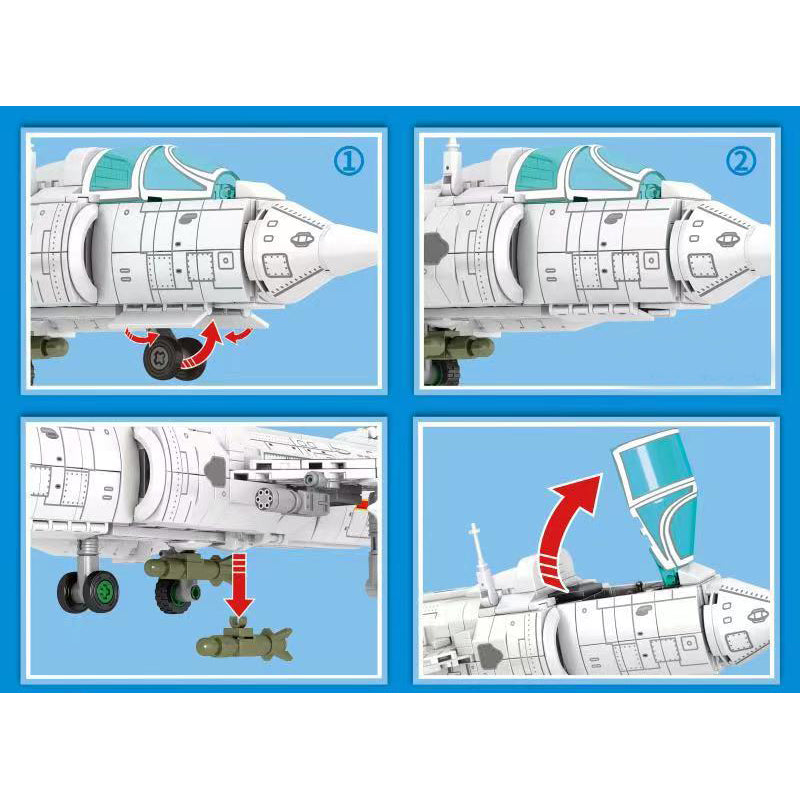 ①

②