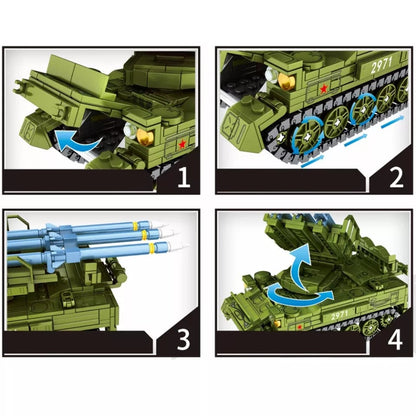 1

2971

2

3

2971

4