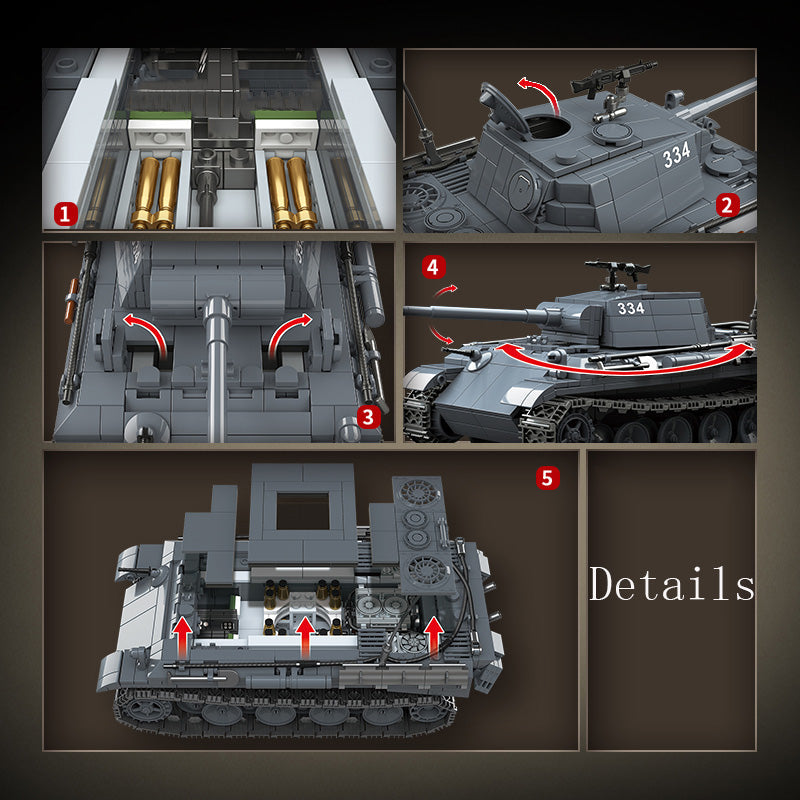 1
334
2
3
4
334
5
Details