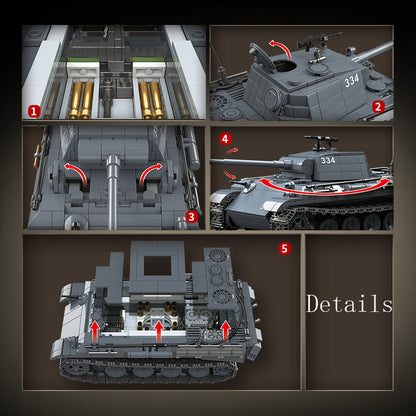 1
334
2
3
4
334
5
Details