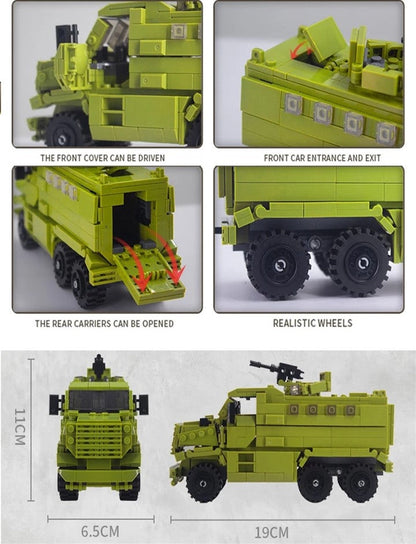 THE FRONT COVER CAN BE DRIVEN

FRONT CAR ENTRANCE AND EXIT

THE REAR CARRIERS CAN BE OPENED

REALISTIC WHEELS

11CM

6.5CM

19CM