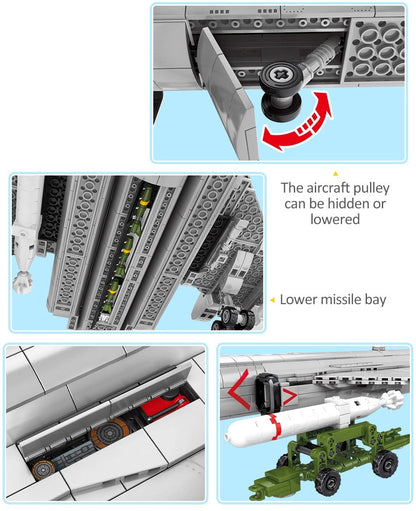 The aircraft pulley can be hidden or lowered

Lower missile bay