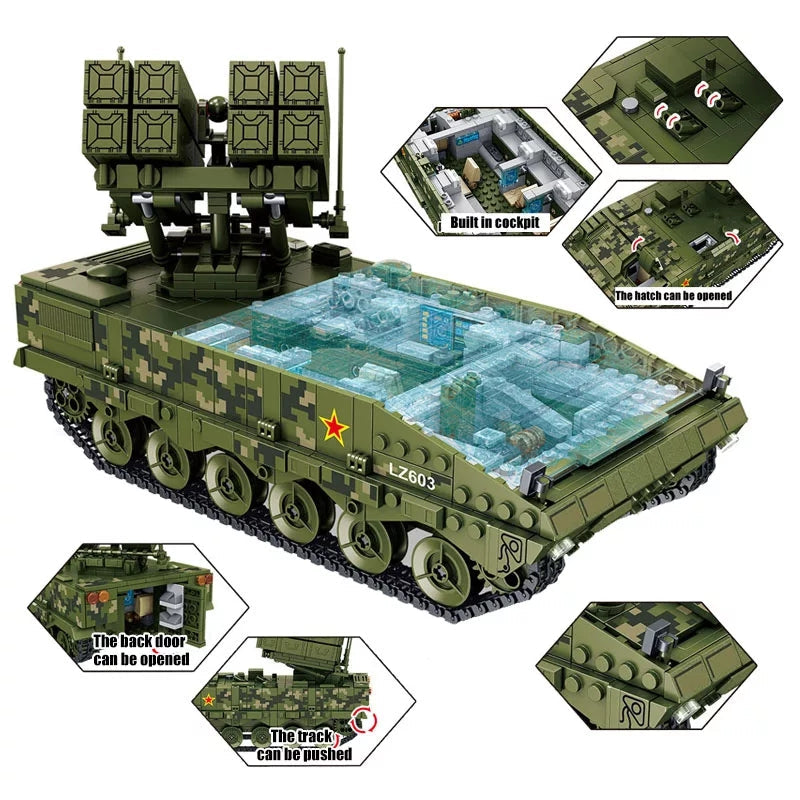 Built in cockpit

The hatch can be opened

LZ603

The back door can be opened

The track can be pushed