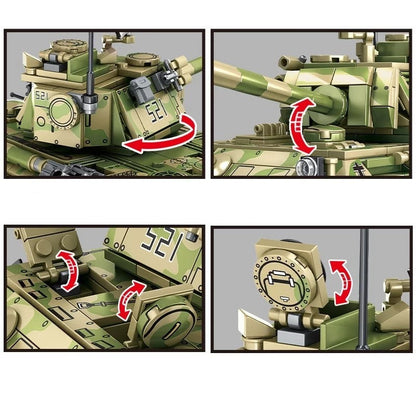 521

521

521