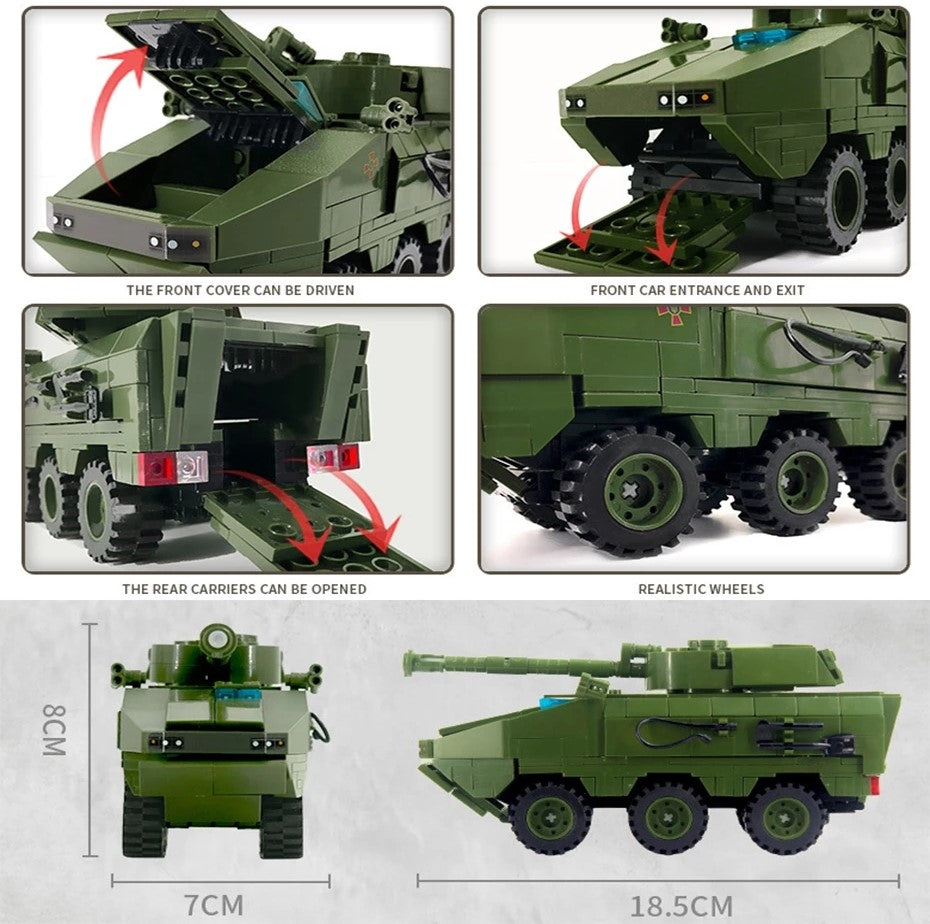 THE FRONT COVER CAN BE DRIVEN

FRONT CAR ENTRANCE AND EXIT

THE REAR CARRIERS CAN BE OPENED

REALISTIC WHEELS

8CM

7CM

18.5CM