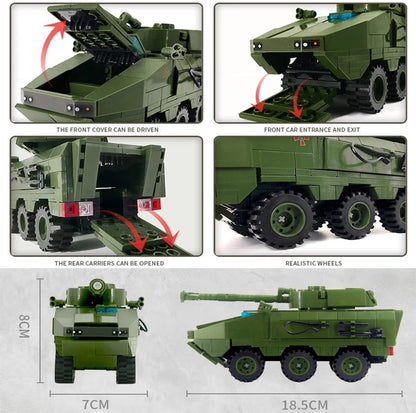 THE FRONT COVER CAN BE DRIVEN

FRONT CAR ENTRANCE AND EXIT

THE REAR CARRIERS CAN BE OPENED

REALISTIC WHEELS

8CM

7CM

18.5CM