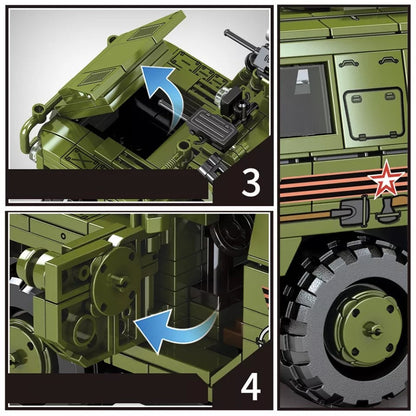 3

4