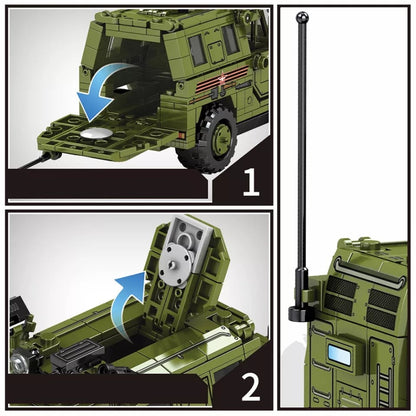 1

2