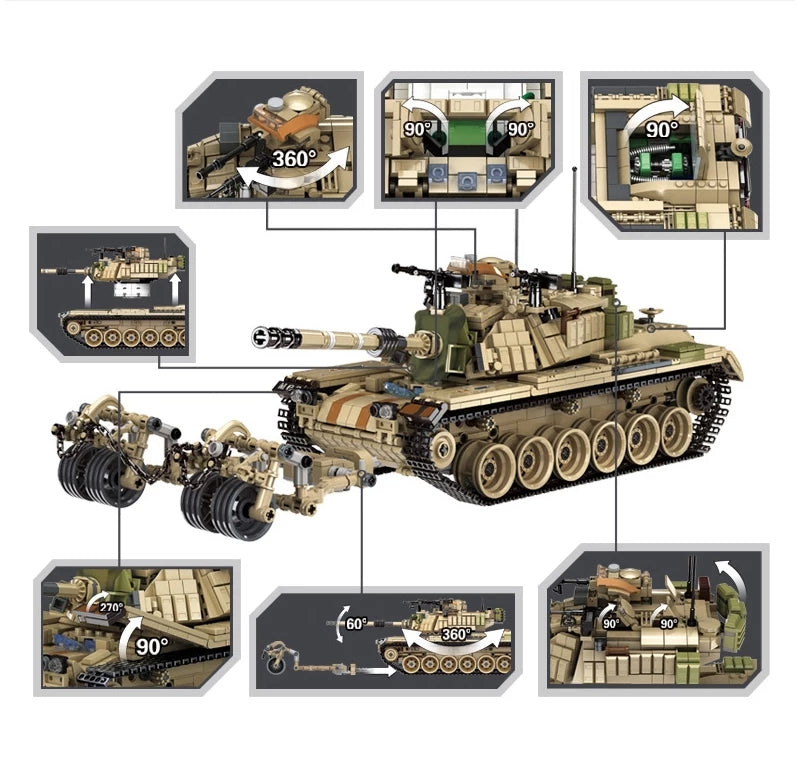 360°
90°
90°
90°
270°
90°
60°
360°
90°
90°