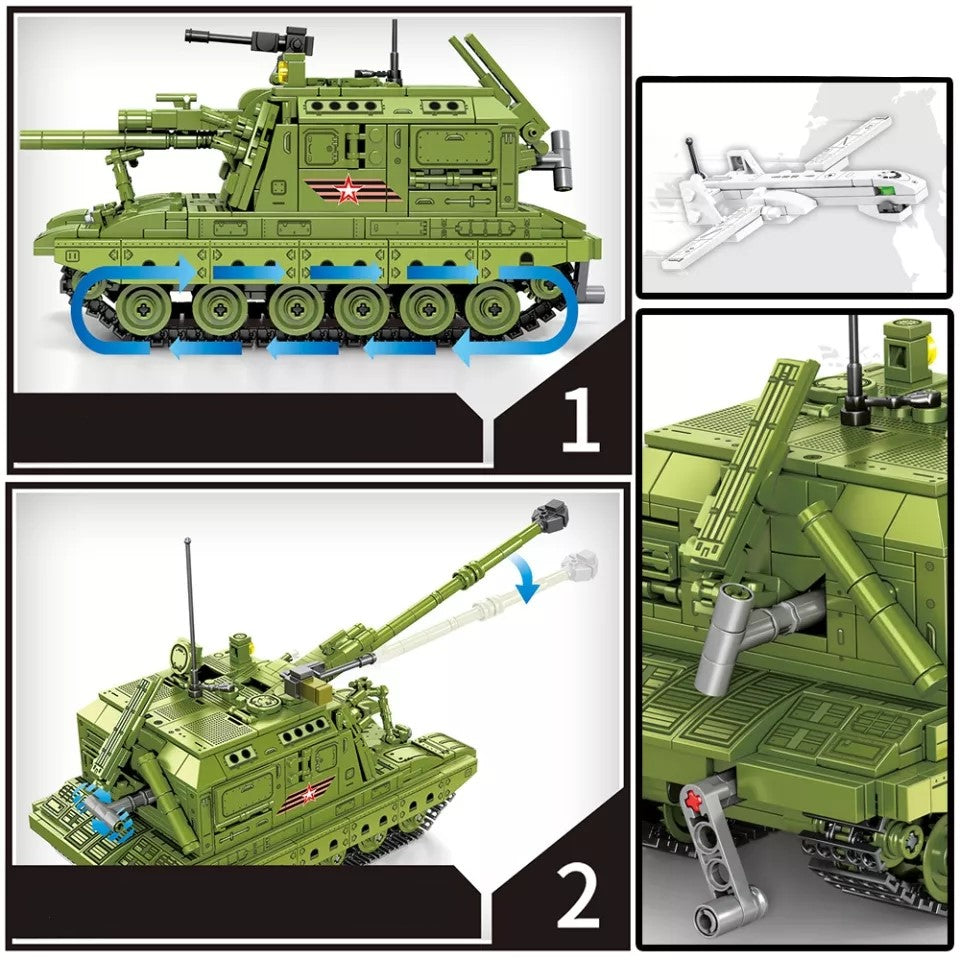 1

2