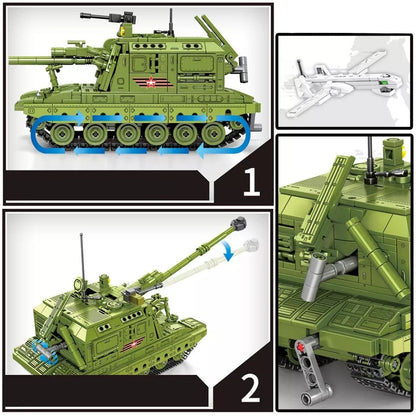 1

2