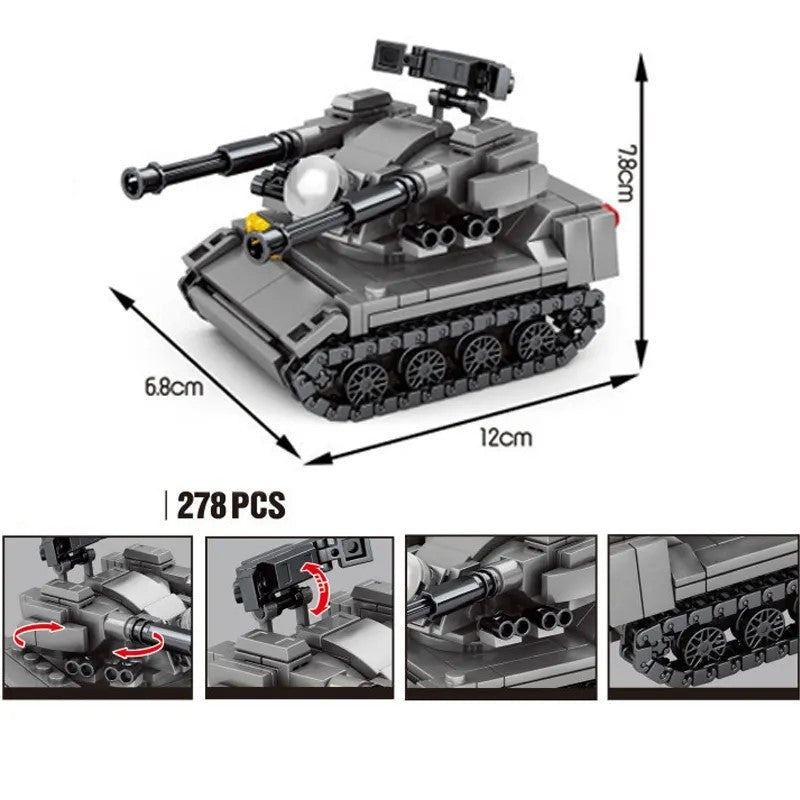 7.8cm

6.8cm

12cm

278 PCS