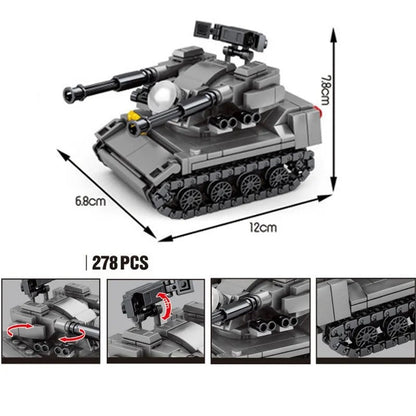 7.8cm

6.8cm

12cm

278 PCS