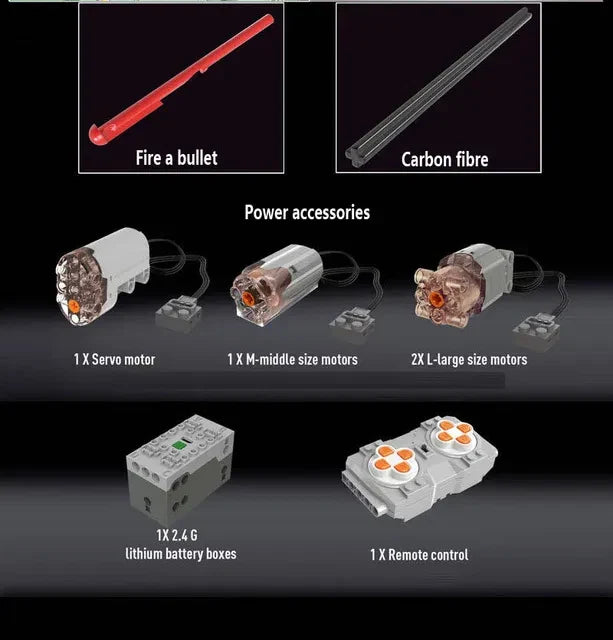 Fire a bullet

Carbon fibre

Power accessories

1 X Servo motor

1 X M-middle size motors

2X L-large size motors

1X 2.4 G
lithium battery boxes

1 X Remote control