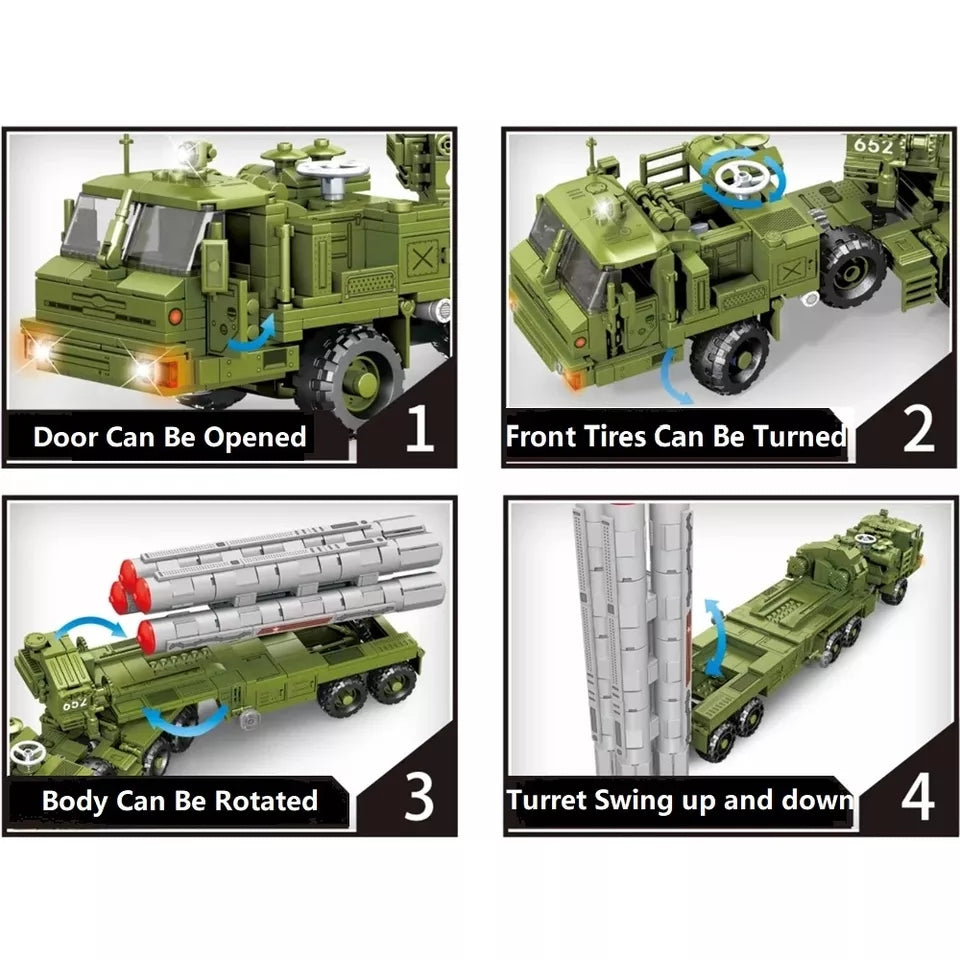 Door Can Be Opened 1

652

Front Tires Can Be Turned 2

652

Body Can Be Rotated 3

Turret Swing up and down 4