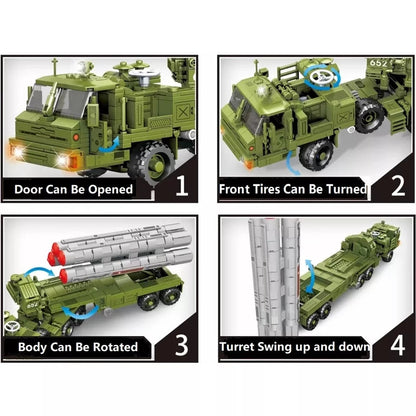 Door Can Be Opened 1

652

Front Tires Can Be Turned 2

652

Body Can Be Rotated 3

Turret Swing up and down 4