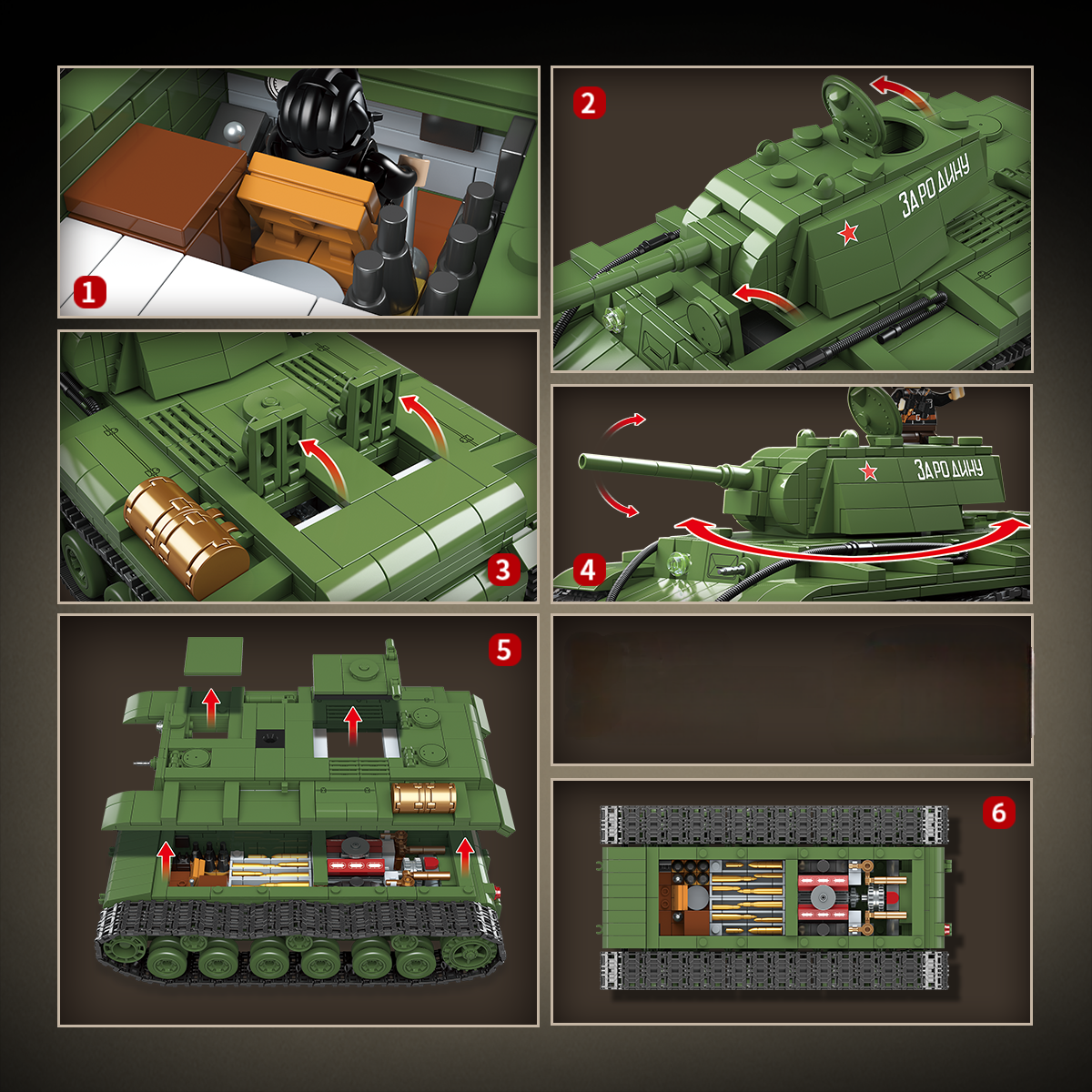 1

2

ЗА РОДИНУ

3

4

ЗА РОДИНУ

5

6