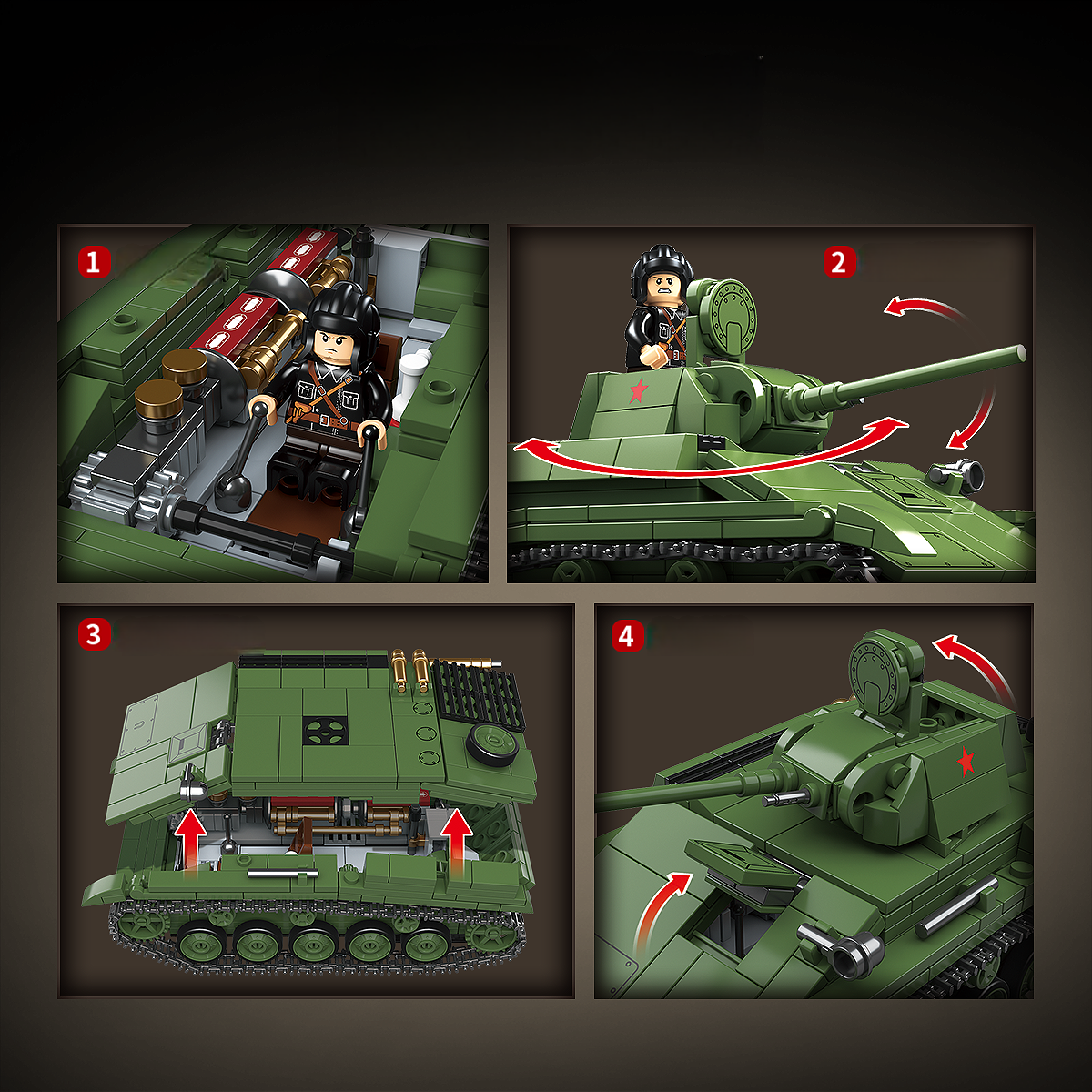 1

2

3

4