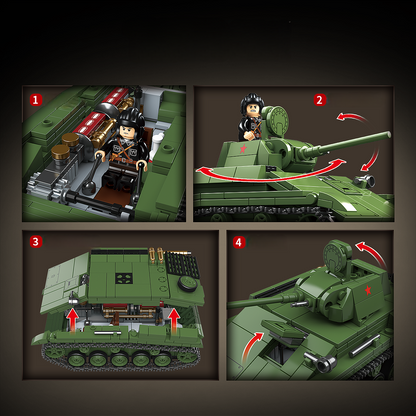 1

2

3

4