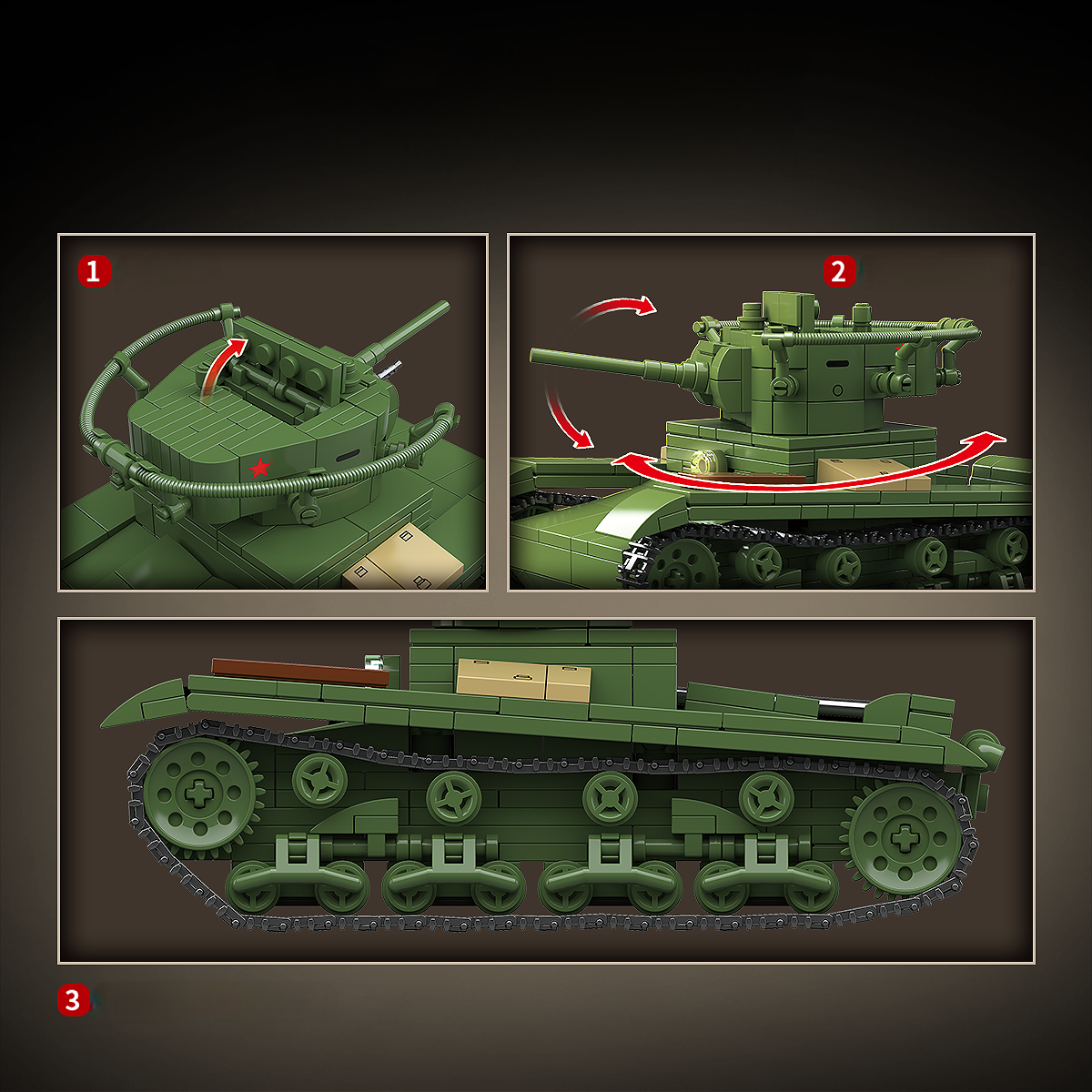 1

2

3