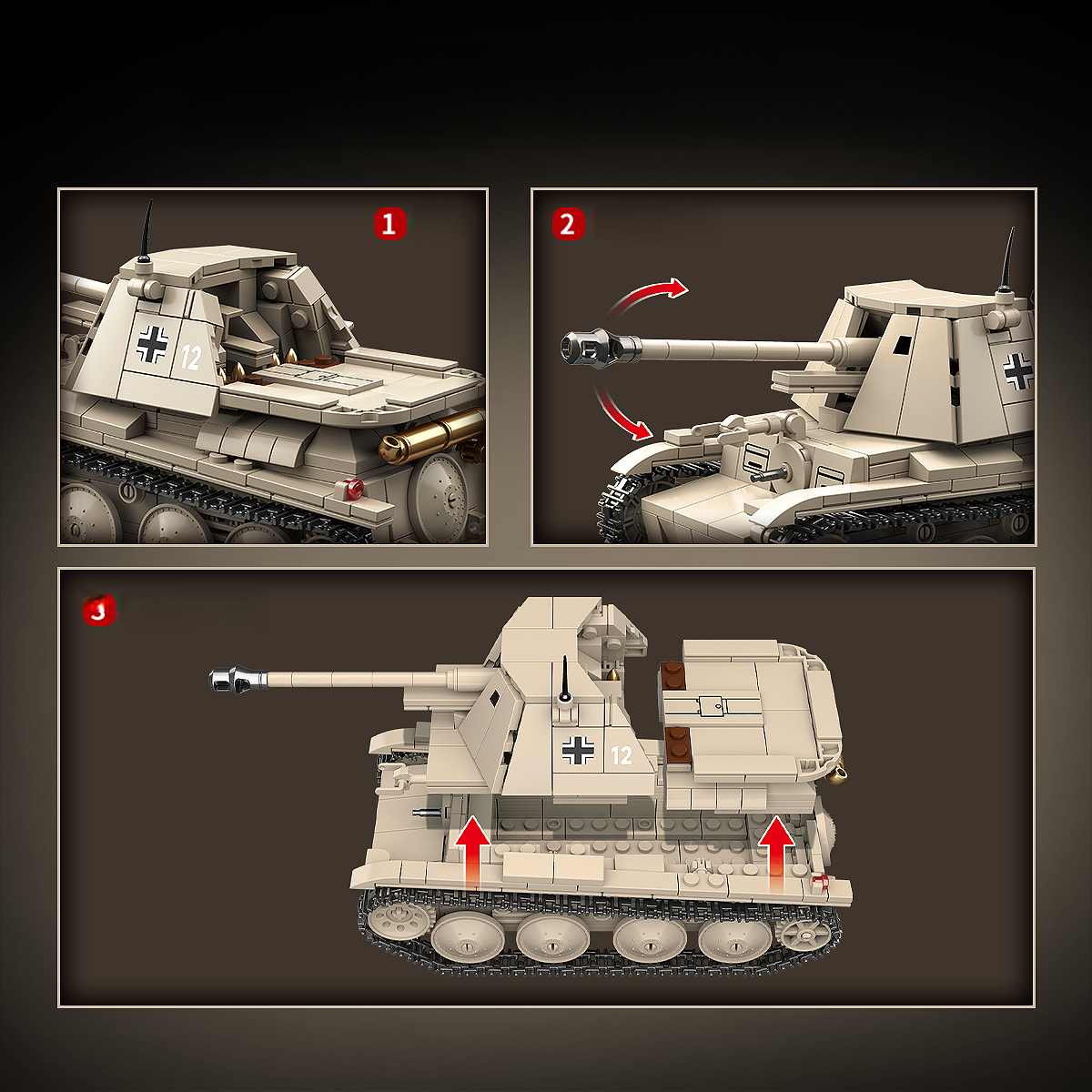 1

12

2

3

12