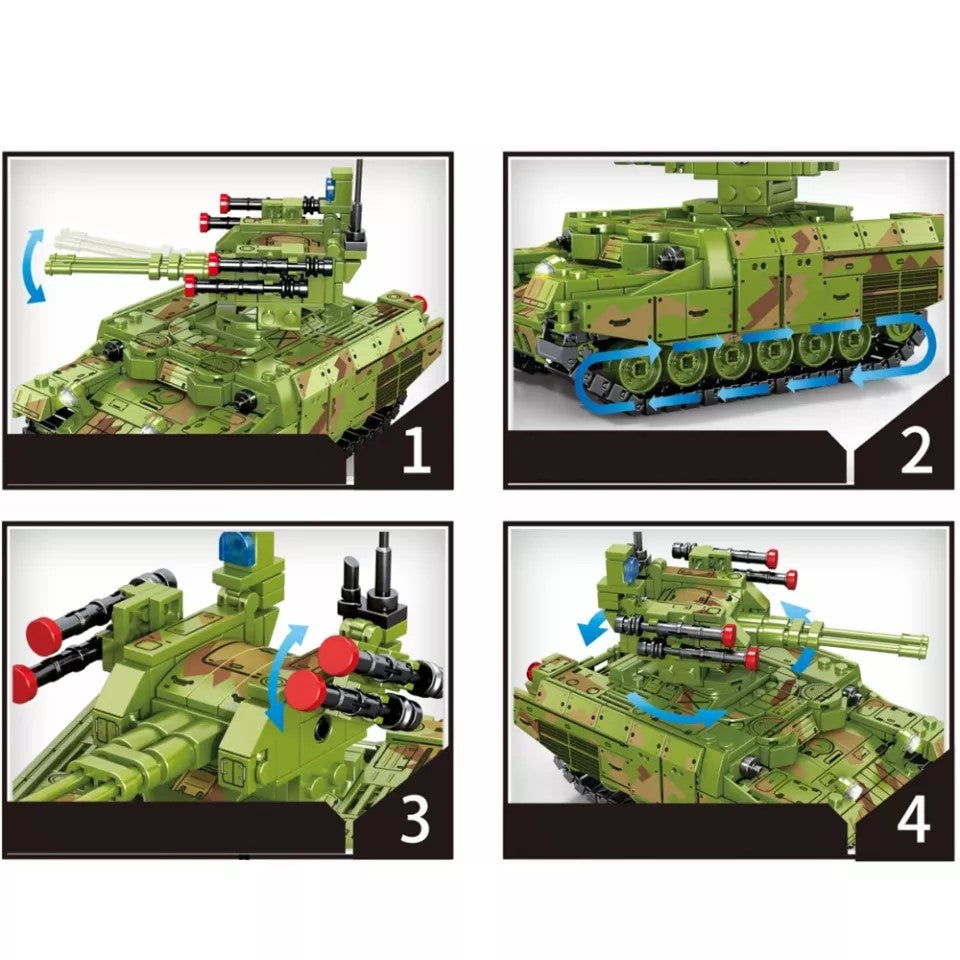 1

2

3

4