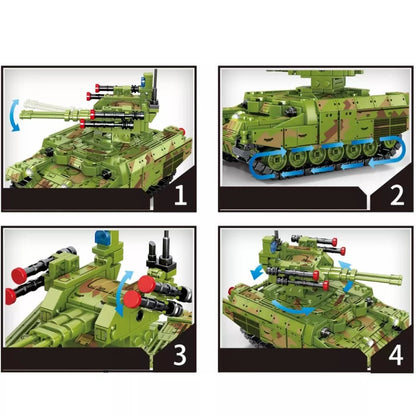 1

2

3

4