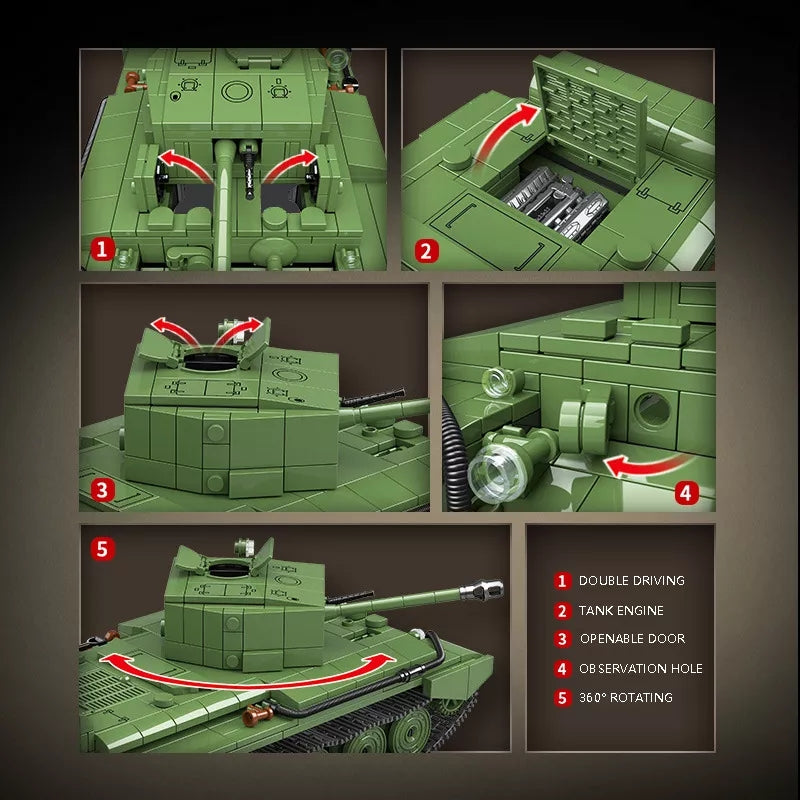 1

2

3

4

5

1 DOUBLE DRIVING
2 TANK ENGINE
3 OPENABLE DOOR
4 OBSERVATION HOLE
5 360° ROTATING