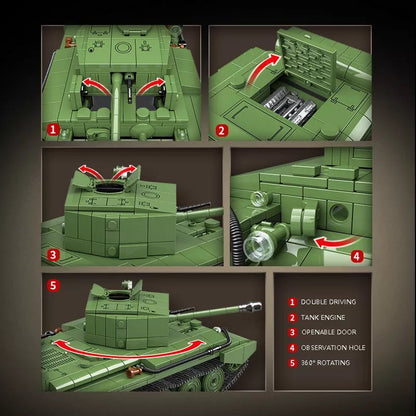 1

2

3

4

5

1 DOUBLE DRIVING
2 TANK ENGINE
3 OPENABLE DOOR
4 OBSERVATION HOLE
5 360° ROTATING