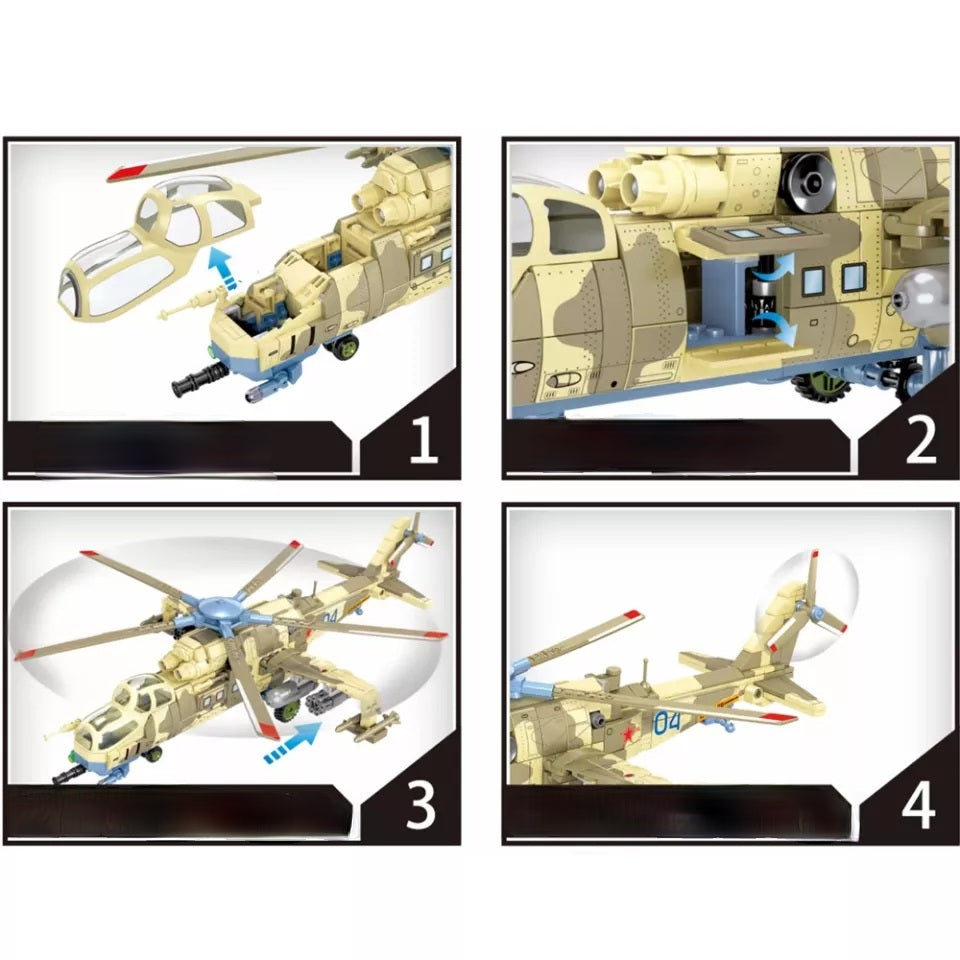 1

2

04

3

04

4