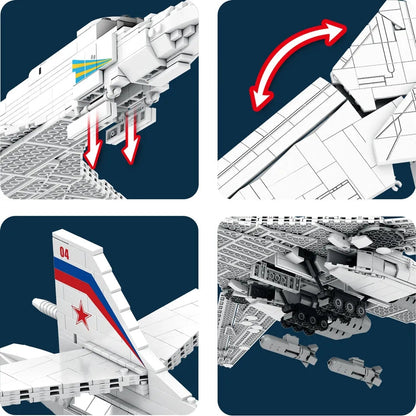 04