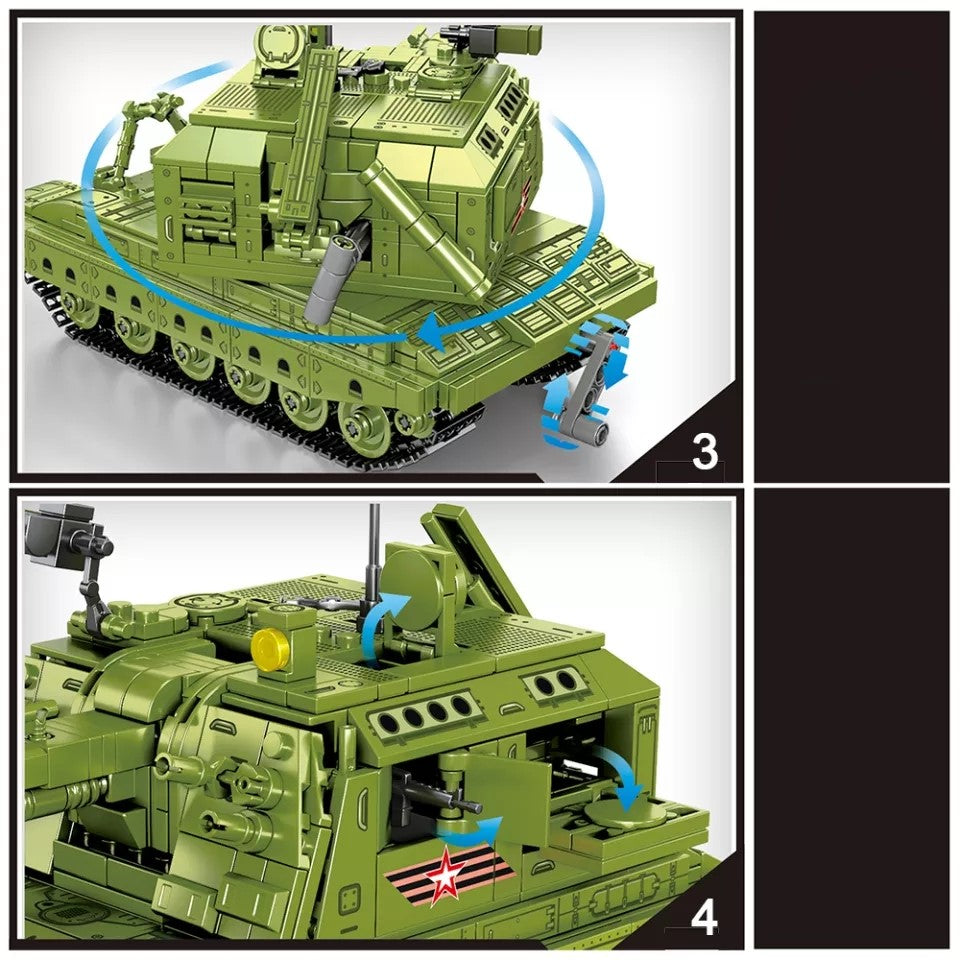 3

4