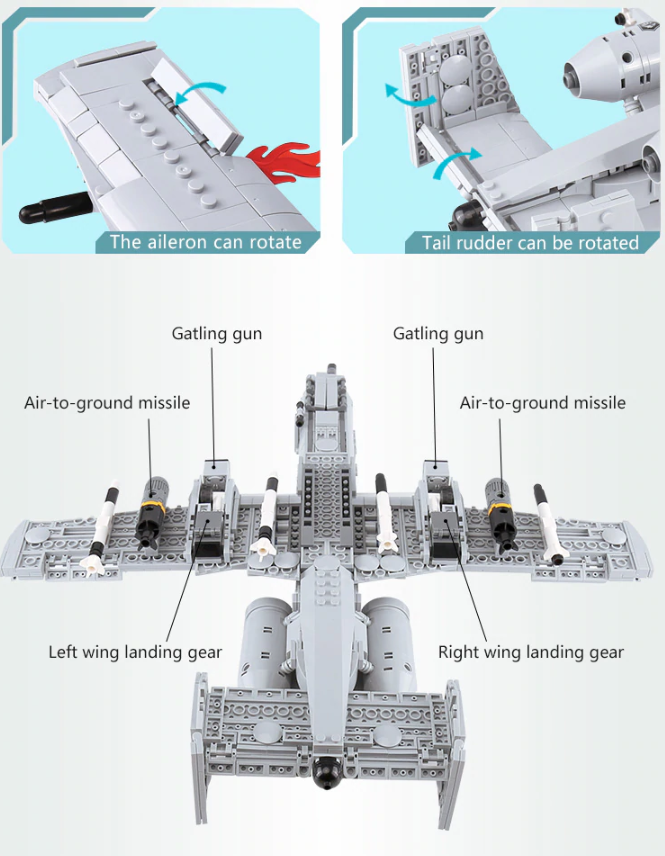 The aileron can rotate

Tail rudder can be rotated

Gatling gun

Gatling gun

Air-to-ground missile

Air-to-ground missile

Left wing landing gear

Right wing landing gear