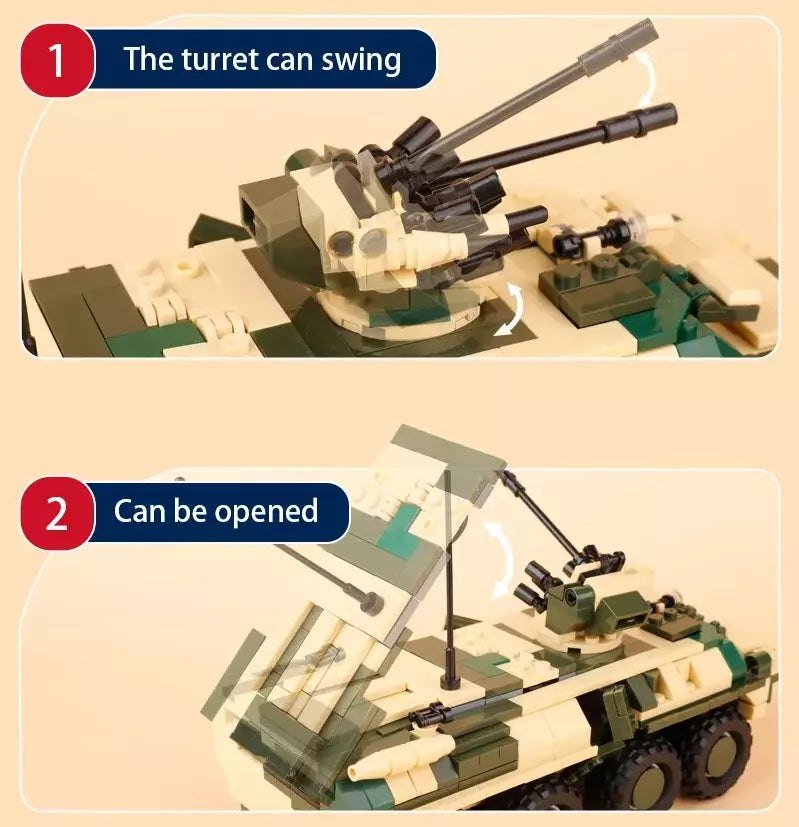 1 The turret can swing

2 Can be opened