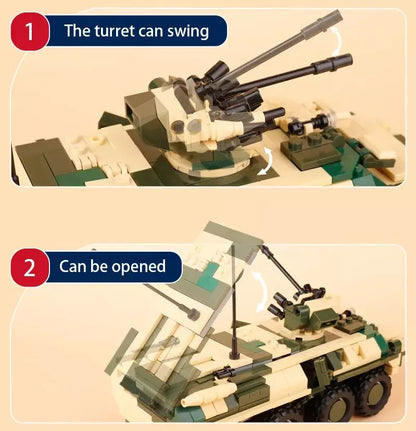 1 The turret can swing

2 Can be opened