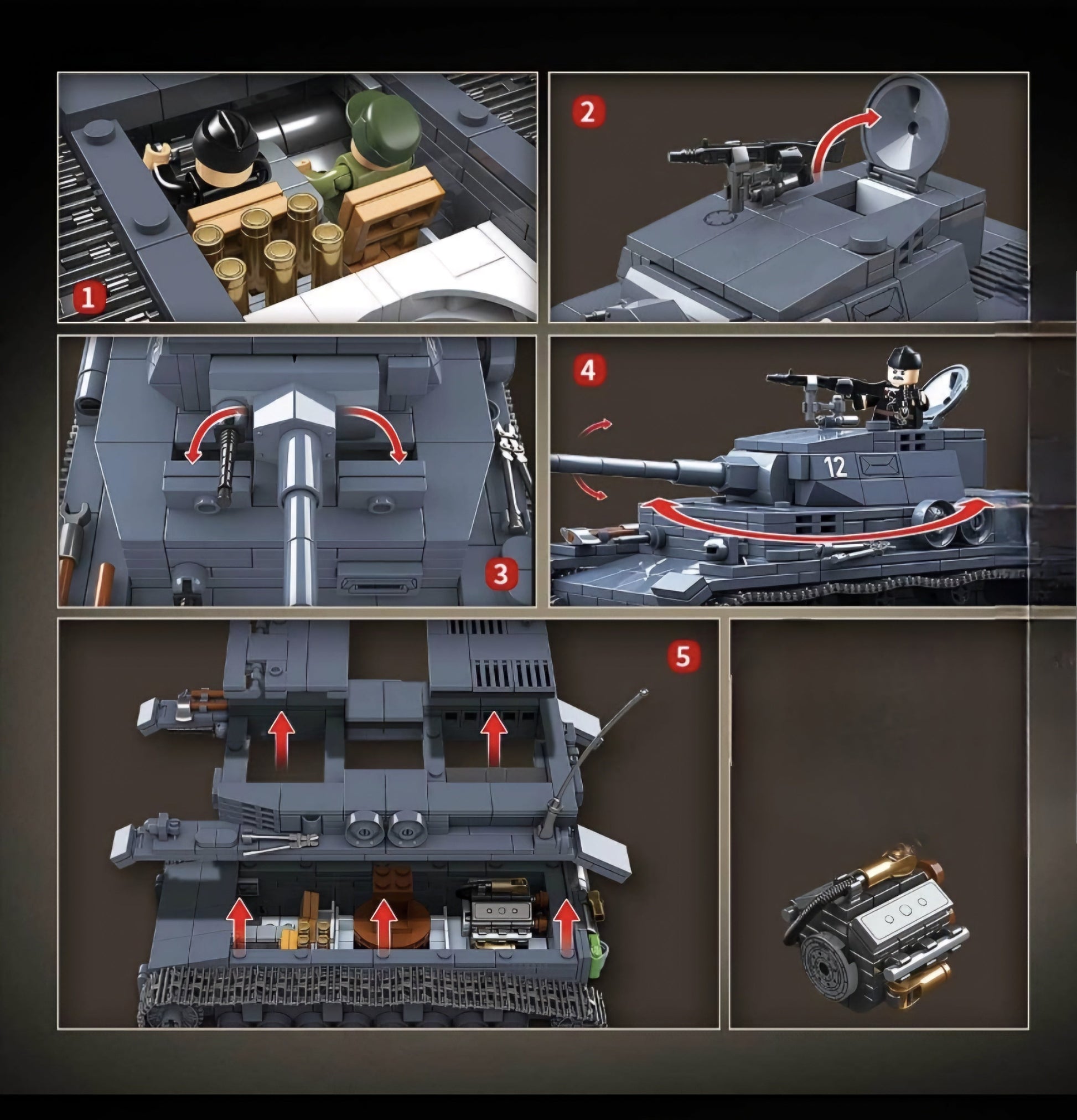 1

2

3

4

12

5