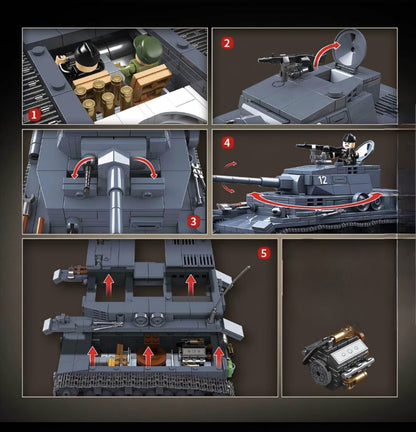 1

2

3

4

12

5