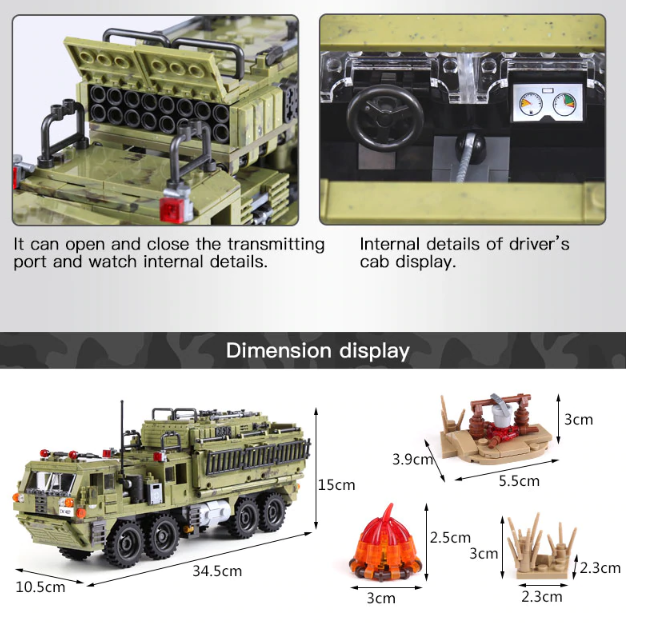 It can open and close the transmitting port and watch internal details.

Internal details of driver's cab display.

Dimension display

15cm

34.5cm

10.5cm

3cm

3.9cm

5.5cm

2.5cm

3cm

3cm

2.3cm

2.3cm