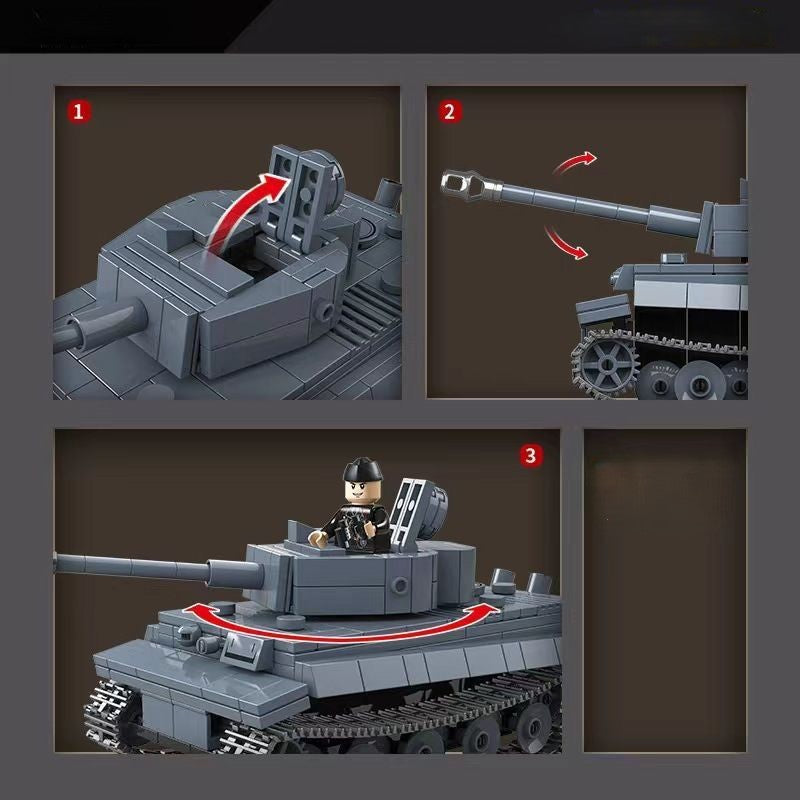 1

2

3