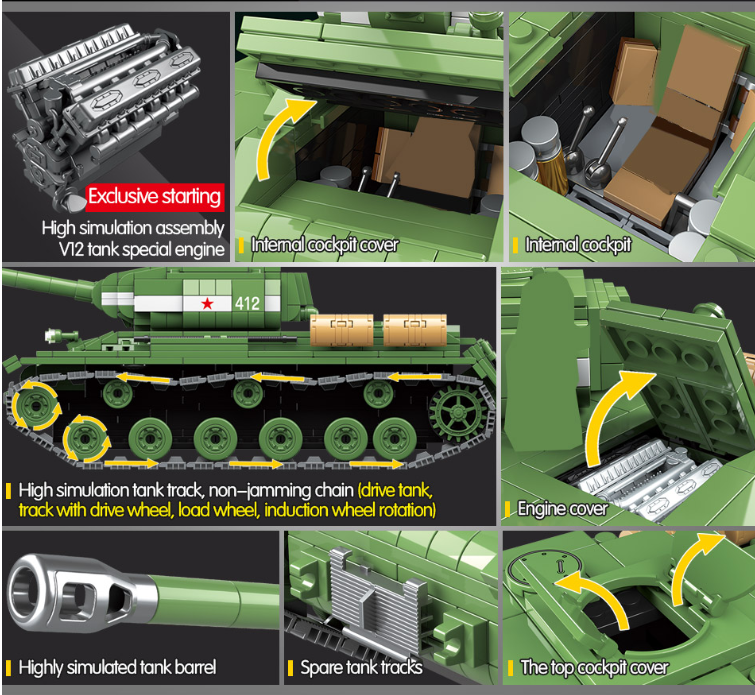 Exclusive starting

High simulation assembly V12 tank special engine

Internal cockpit cover

Internal cockpit

412

High simulation tank track, non-jamming chain (drive tank, track with drive wheel, load wheel, induction wheel rotation)

Engine cover

Highly simulated tank barrel

Spare tank tracks

The top cockpit cover