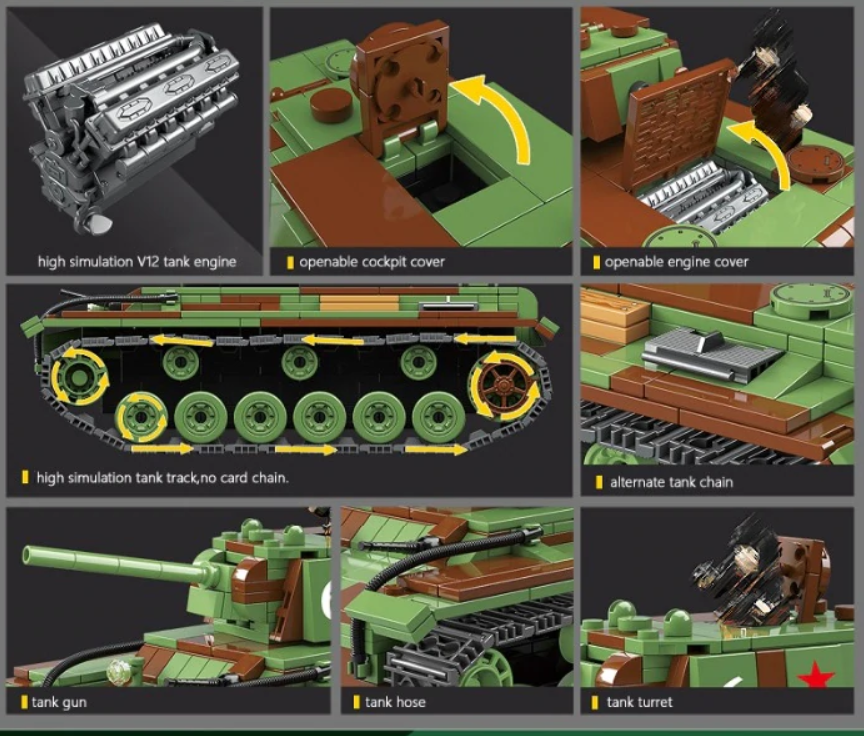 high simulation V12 tank engine

openable cockpit cover

openable engine cover

high simulation tank track,no card chain.

alternate tank chain

tank gun

tank hose

tank turret