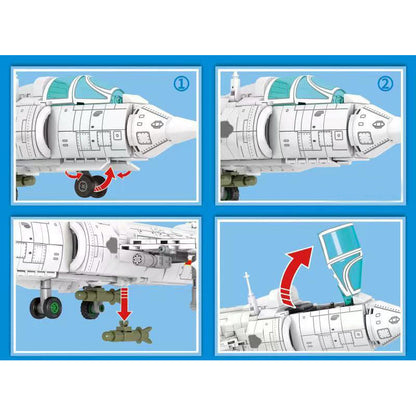 ①

②