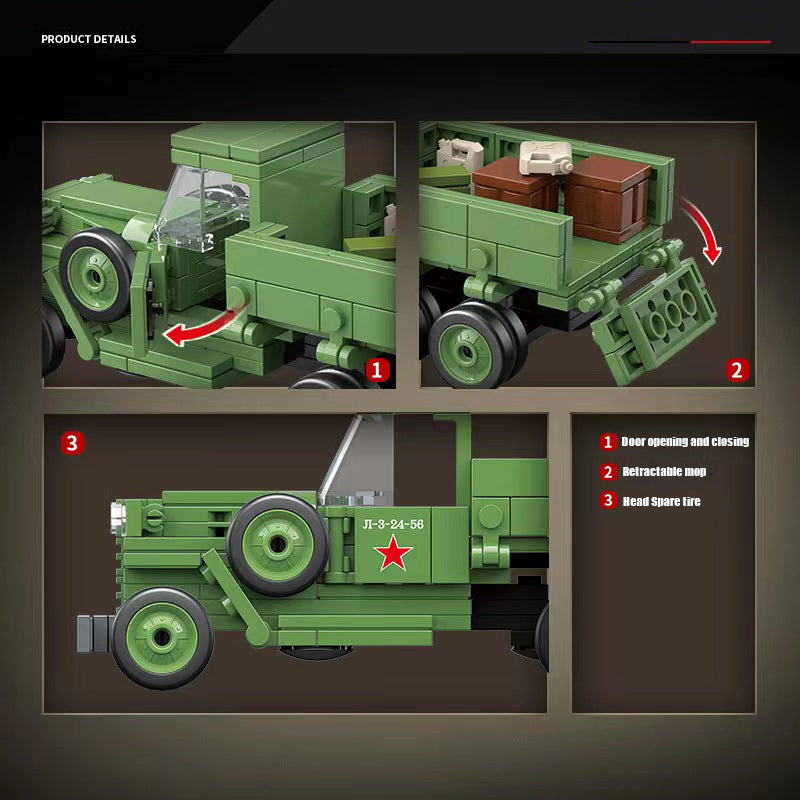 PRODUCT DETAILS

1

2

3

JI-3-24-56

1 Door opening and closing
2 Retractable mop
3 Head Spare tire